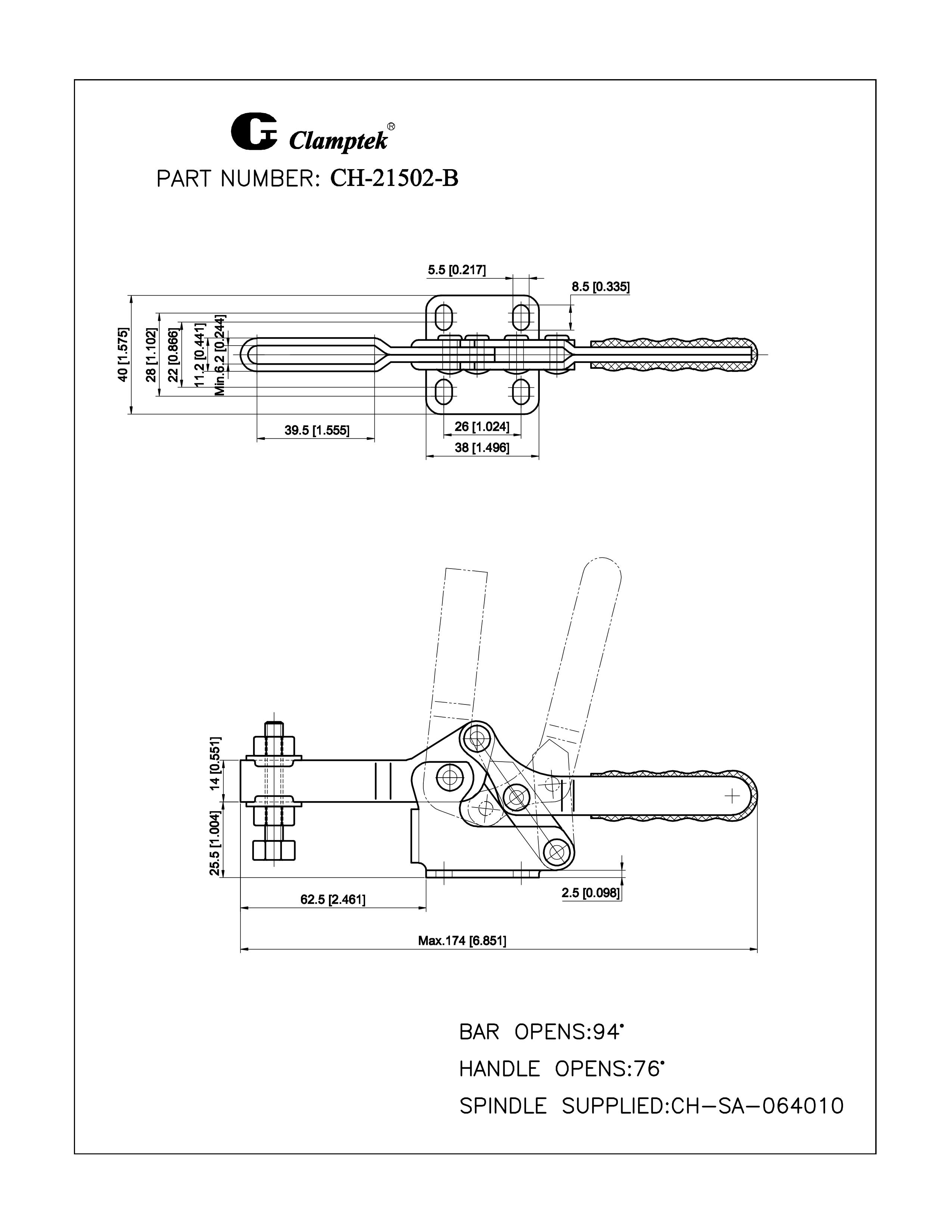 Clamptek®

PART NUMBER: CH-21502-B

5.5 [0.217]

8.5 [0.335]

40 [1.575]

28 [1.102]

22 [0.866]

11.2 [0.441]

Min.6.2 [0.244]

39.5 [1.555]

26 [1.024]

38 [1.496]

14 [0.551]

25.5 [1.004]

62.5 [2.461]

2.5 [0.098]

Max.174 [6.851]

BAR OPENS:94°

HANDLE OPENS:76°

SPINDLE SUPPLIED:CH-SA-064010