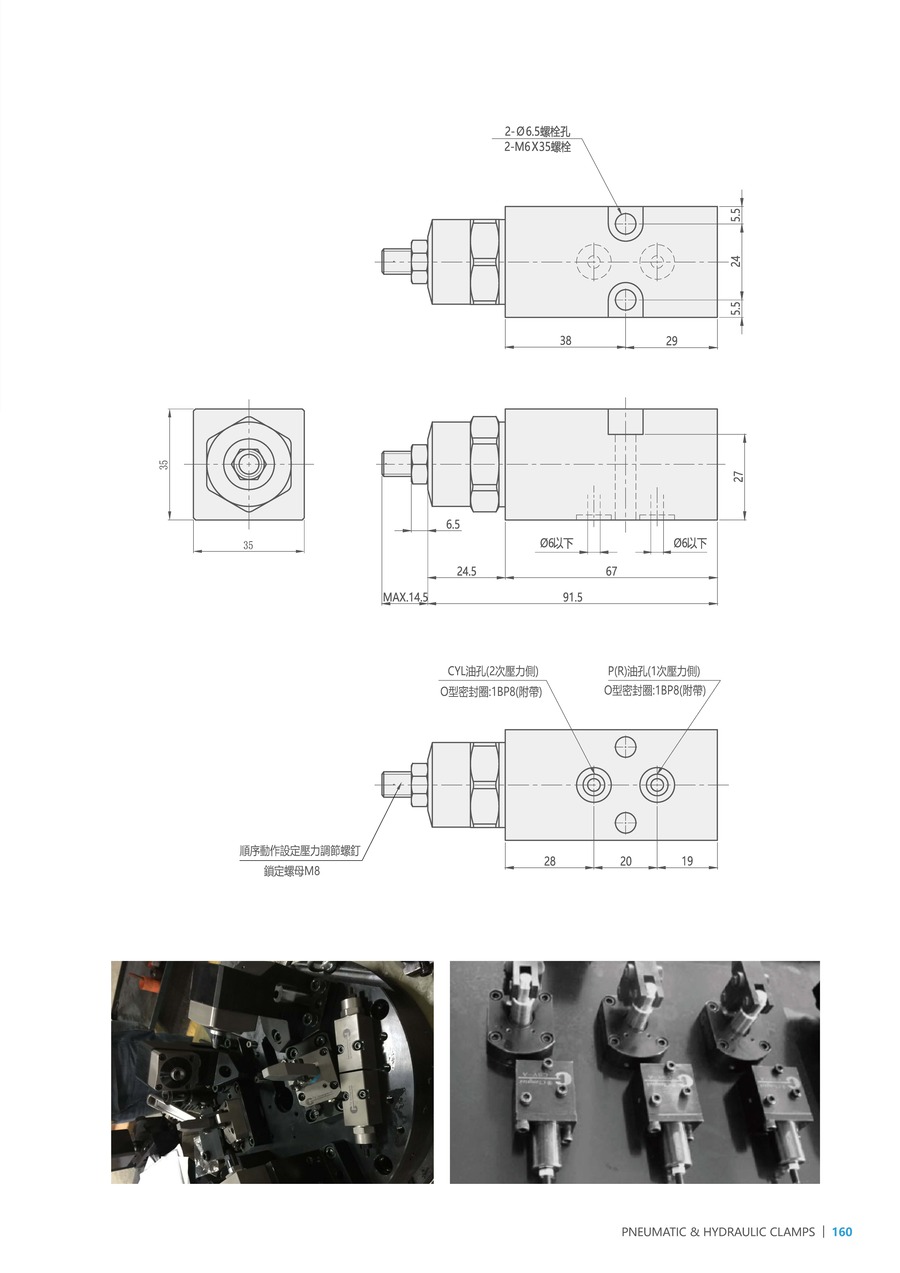 2-Ø6.5螺栓孔
2-M6X35螺栓

5.5
24
5.5
38
29

35
35
27
6.5
Ø6以下
Ø6以下
24.5
67
MAX.14.5
91.5

CYL油孔(2次壓力側)
O型密封圈:1BP8(附帶)
P(R)油孔(1次壓力側)
O型密封圈:1BP8(附帶)

順序動作設定壓力調節螺釘
鎖定螺母M8
28
20
19

PNEUMATIC & HYDRAULIC CLAMPS | 160